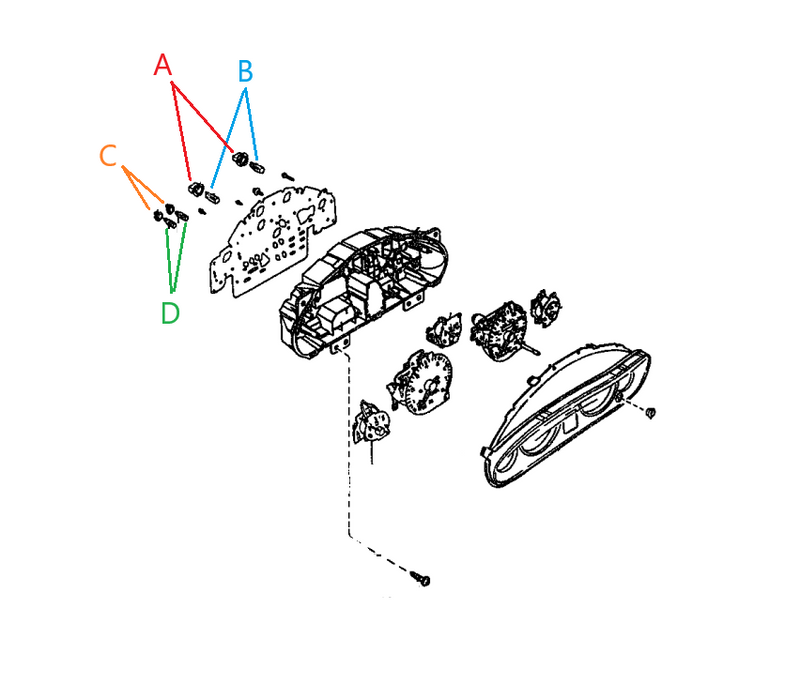 A
B
C
D