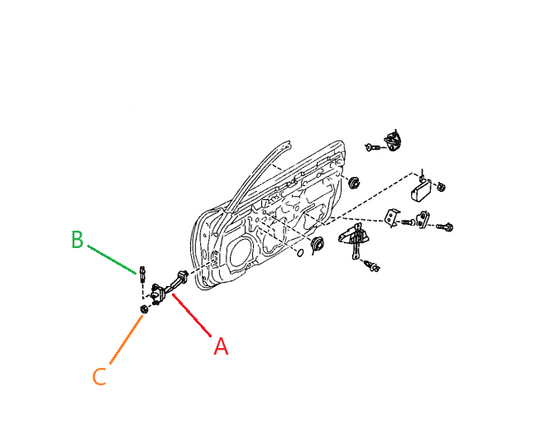 B
A
C