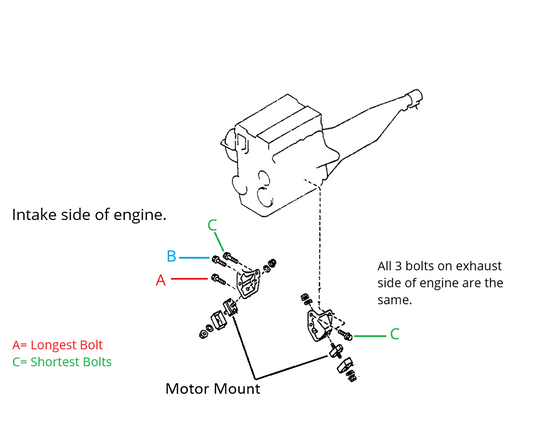 Intake side of engine.

C

B

A

All 3 bolts on exhaust side of engine are the same.

C

A= Longest Bolt
C= Shortest Bolts

Motor Mount