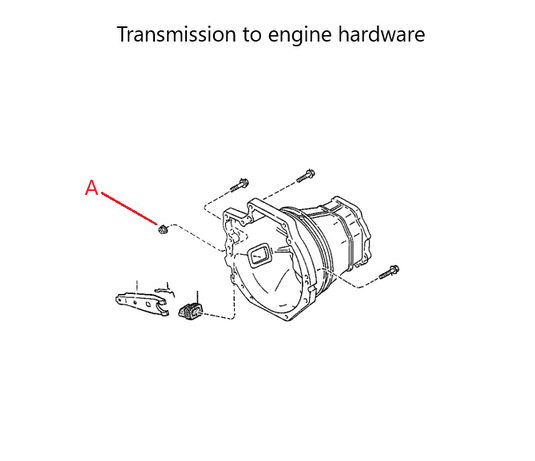 Transmission to engine hardware

A