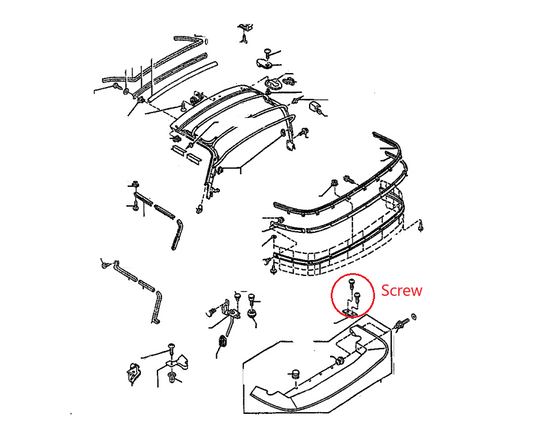 Screw