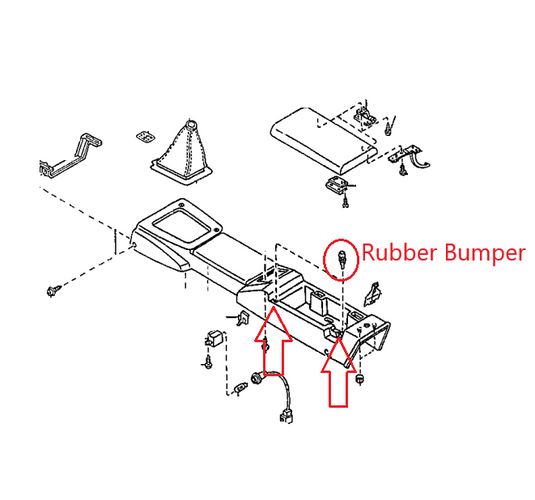 Rubber Bumper