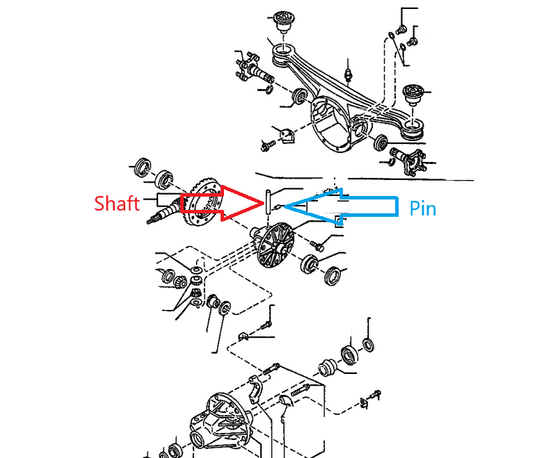 Shaft

Pin