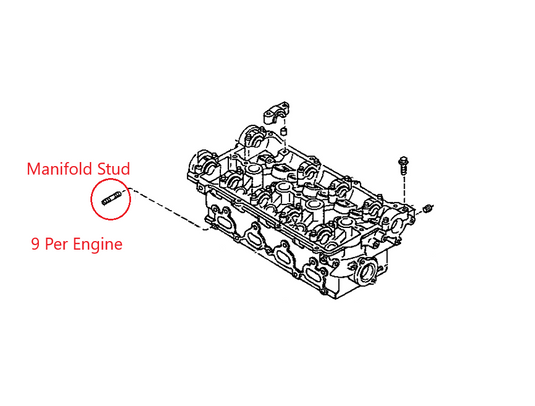 Manifold Stud

9 Per Engine