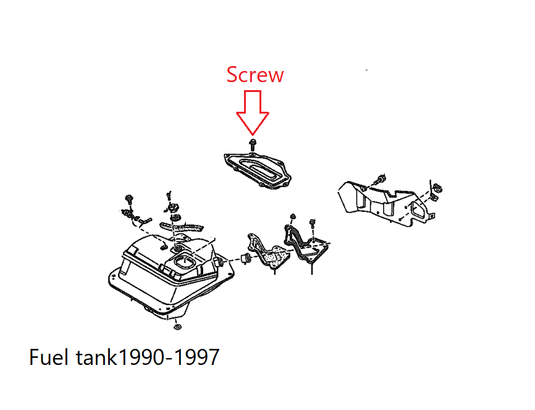 Screw

Fuel tank1990-1997