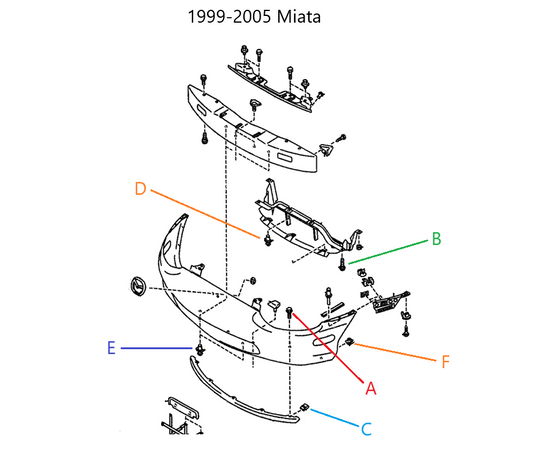 1999-2005 Miata

D

B

E

F

A

C