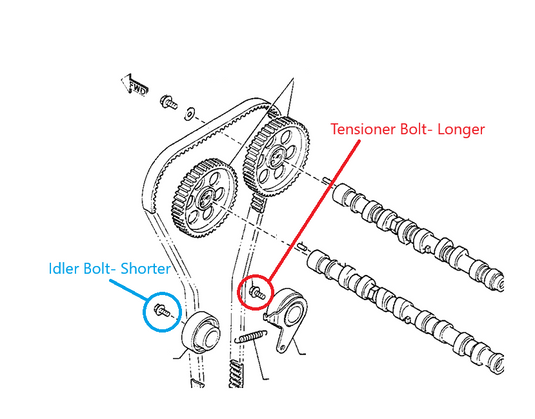 FWD

Tensioner Bolt- Longer

Idler Bolt- Shorter