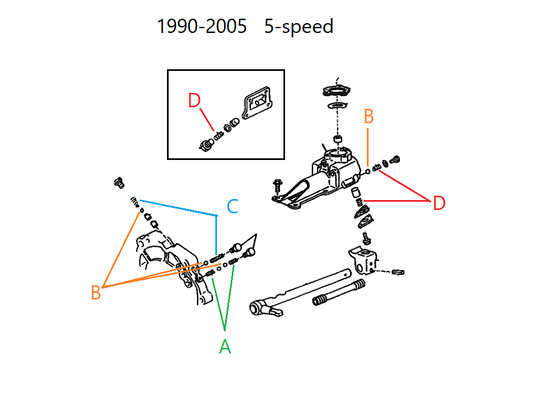 1990-2005 5-speed

D

B

C

D

B

A