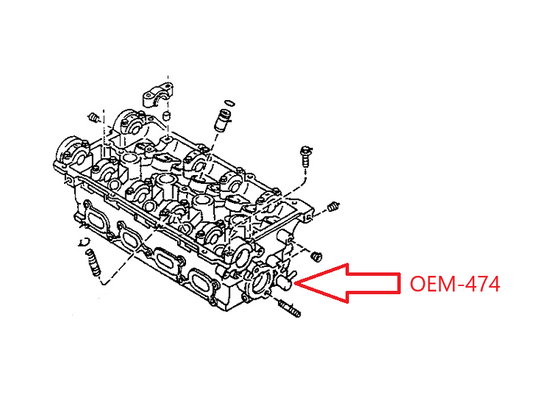 OEM-474