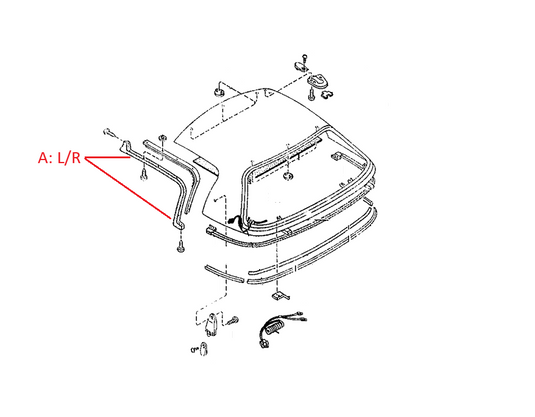 A: L/R