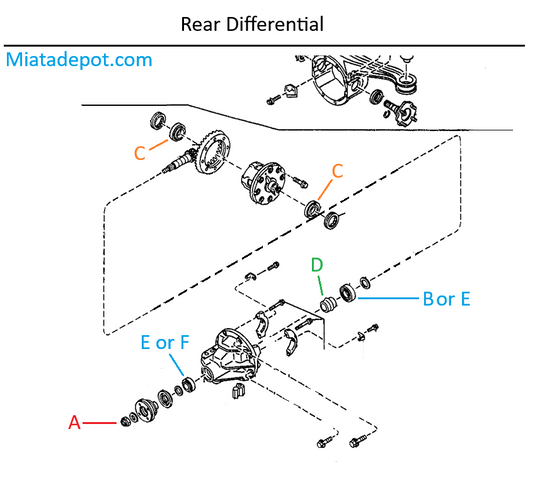 Rear Differential

Miatadepot.com

C

C

D

B or E

E or F

A