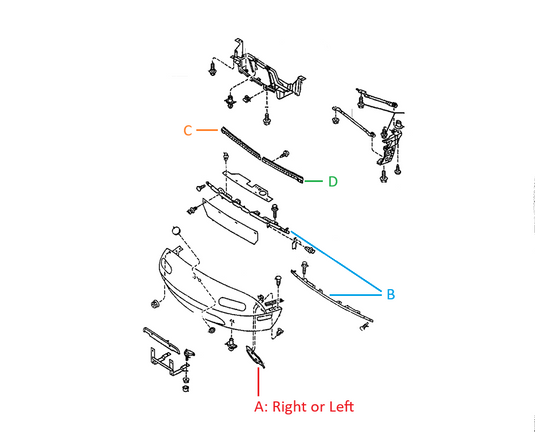 C

D

B

A: Right or Left