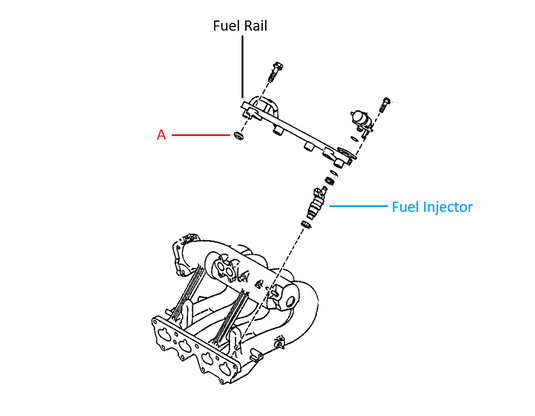 Fuel Rail

A

Fuel Injector