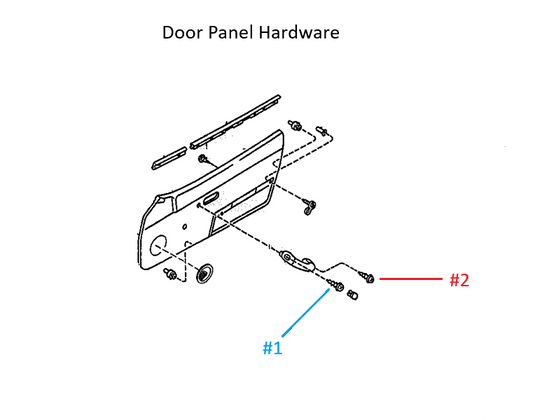 Door Panel Hardware

#2

#1