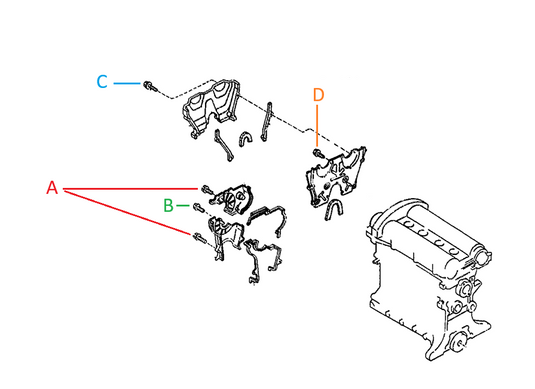 C
D
A
B