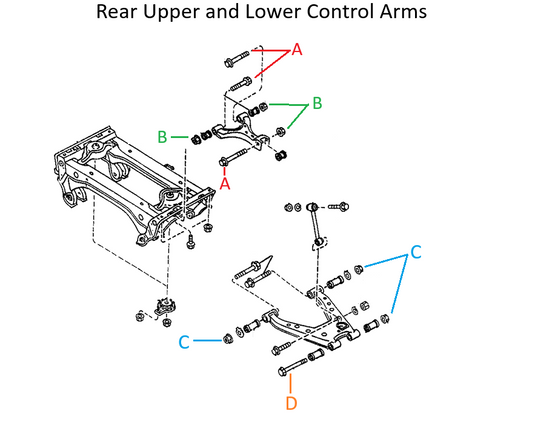 Rear Upper and Lower Control Arms

A

B

B

A

C

C

D