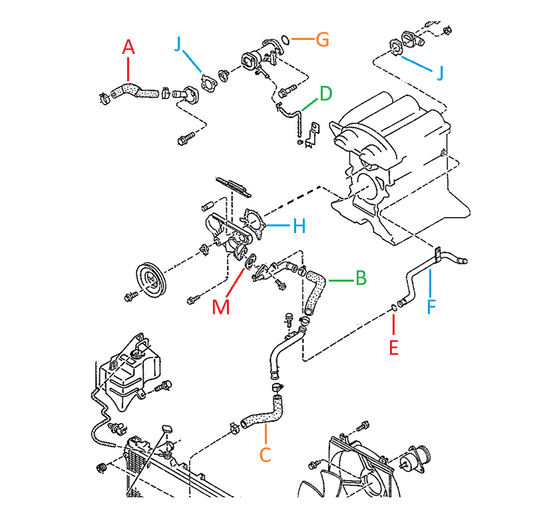 A
J
G
J
D
H
B
M
F
E
C