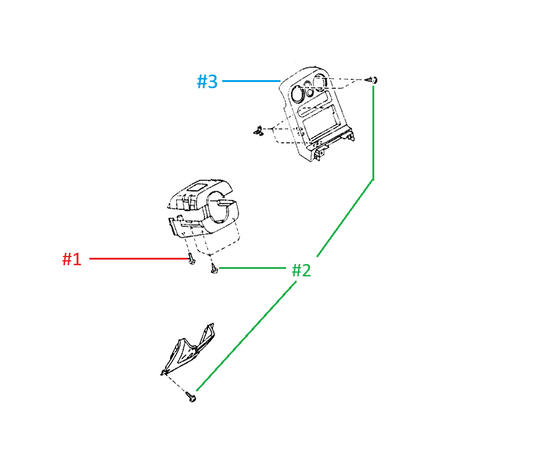 #3

#1

#2