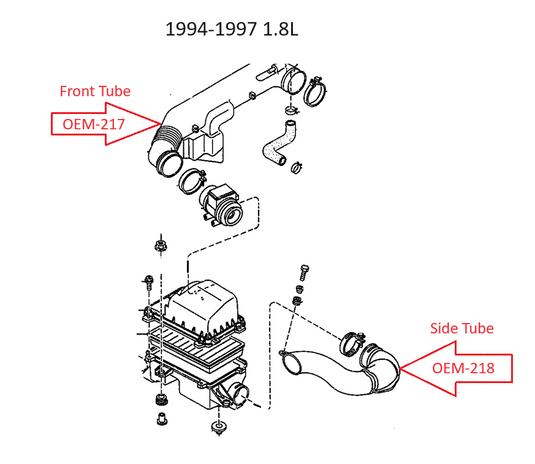 1994-1997 1.8L

Front Tube

OEM-217

Side Tube

OEM-218