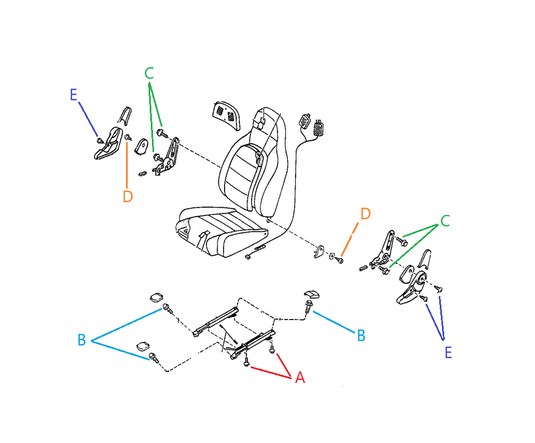 C
E
D
D
C
B
B
E
A