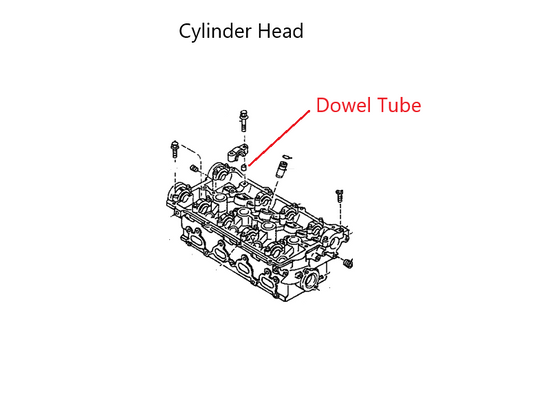 Cylinder Head

Dowel Tube