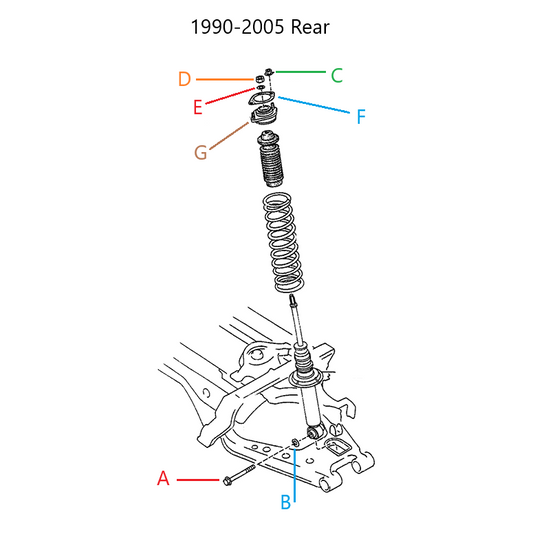 1990-2005 Rear

D
C
E
F
G
A
B