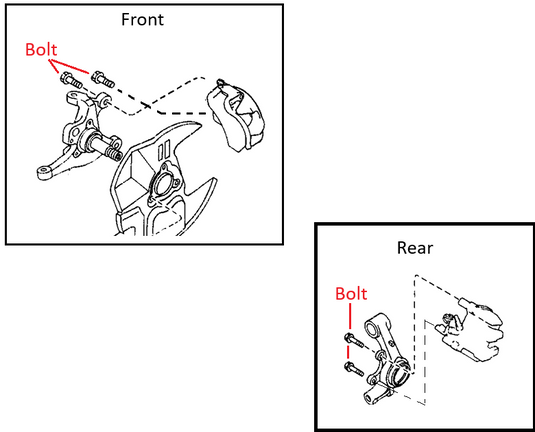 Front

Bolt

Rear

Bolt