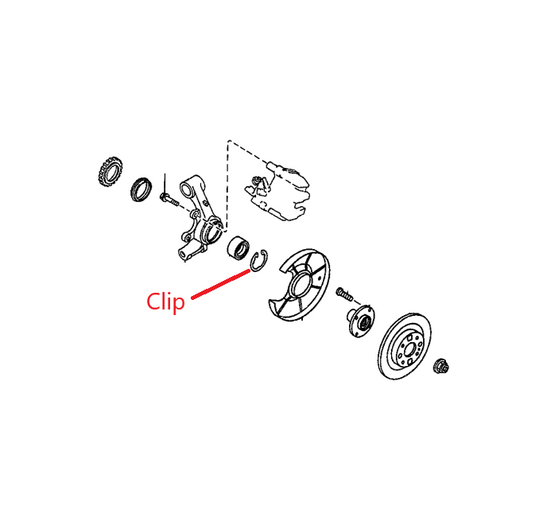 Clip