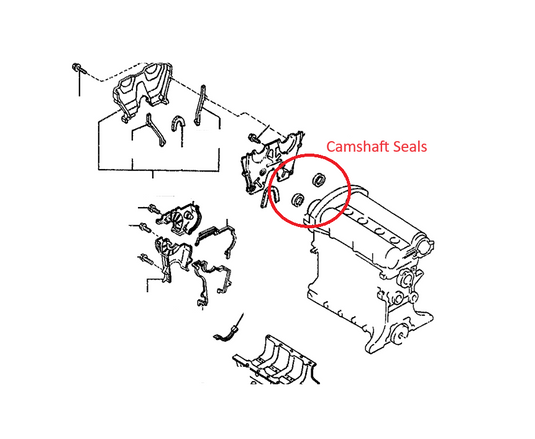 Camshaft Seals