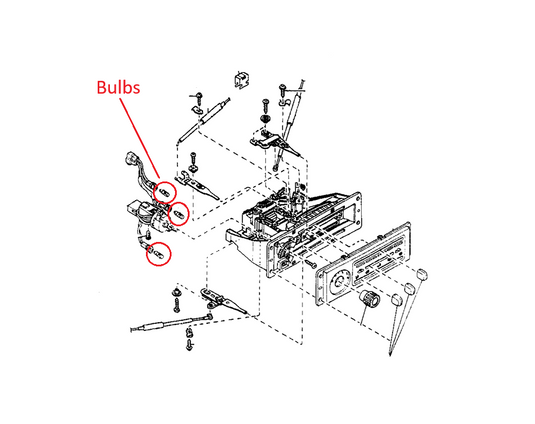 Bulbs