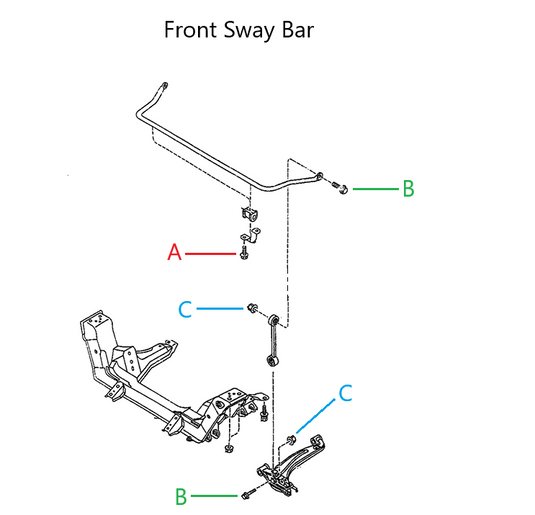 Front Sway Bar

B

A

C

C

B