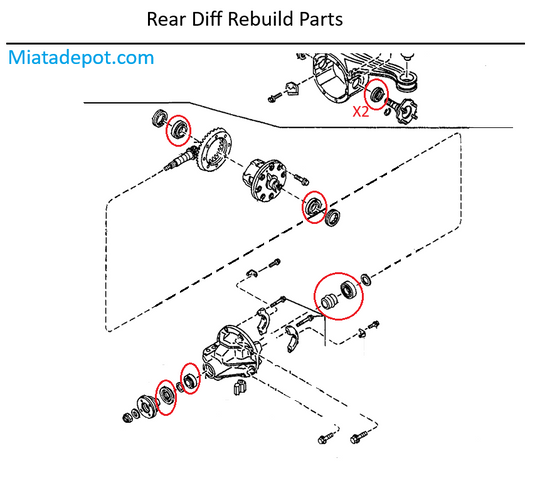 Rear Diff Rebuild Parts

Miatadepot.com

X2