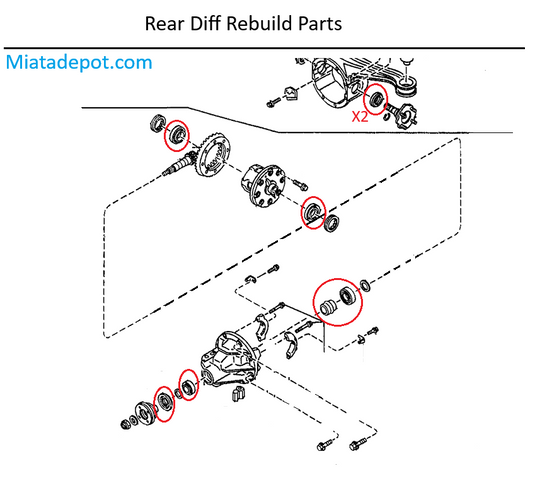 Rear Diff Rebuild Parts

Miatadepot.com

X2